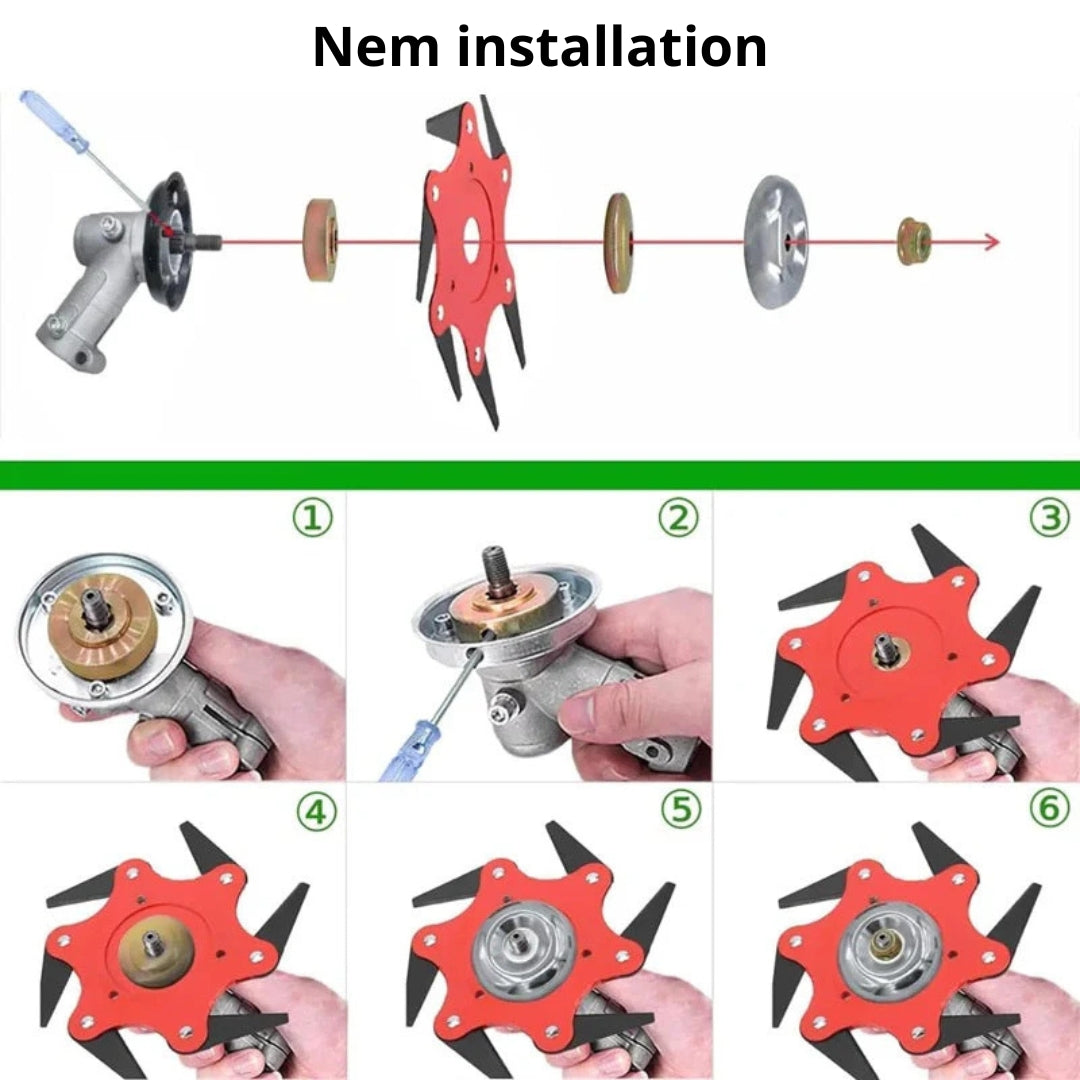 Nem installation

①

②

③

④

⑤

⑥